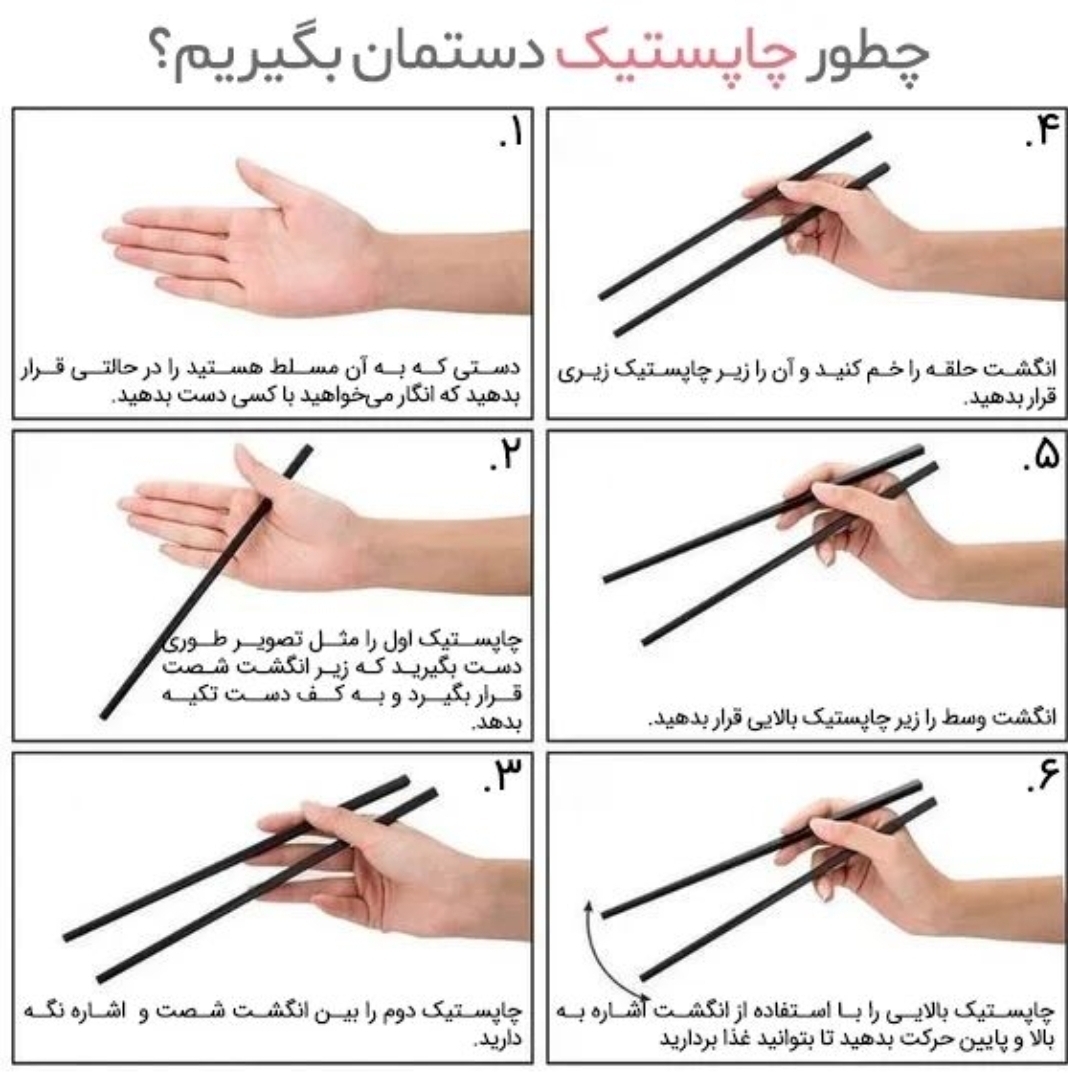 چطور چاپستیک دستمان بگیریم؟

۱.
دستی که به آن مسلط هستید را در حالتی قرار بدهید که انگار می‌خواهید با کسی دست بدهید.

۲.
چاپستیک اول را مثل تصویر طوری دست بگیرید که زیر انگشت شصت قرار بگیرد و به کف دست تکیه بدهد.

۳.
چاپستیک دوم را بین انگشت شصت و اشاره نگه دارید.

۴.
انگشت حلقه را خم کنید و آن را زیر چاپستیک زیری قرار بدهید.

۵.
انگشت وسط را زیر چاپستیک بالایی قرار بدهید.

۶.
چاپستیک بالایی را با استفاده از انگشت اشاره به بالا و پایین حرکت بدهید تا بتوانید غذا بردارید